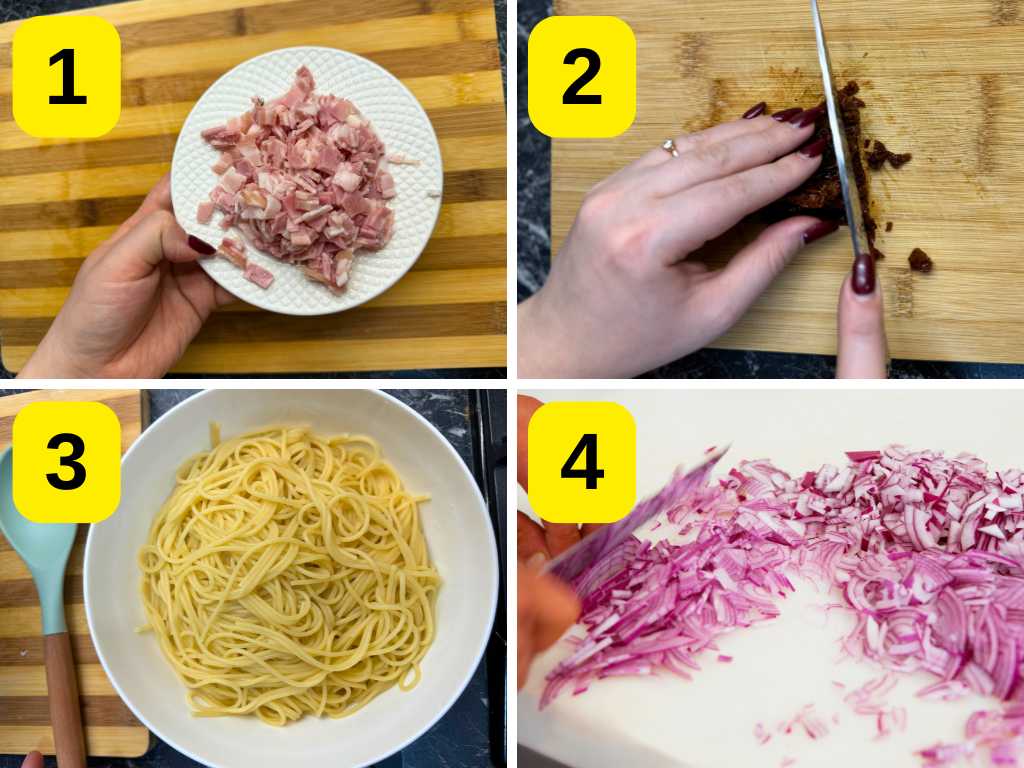 1

2

3

4